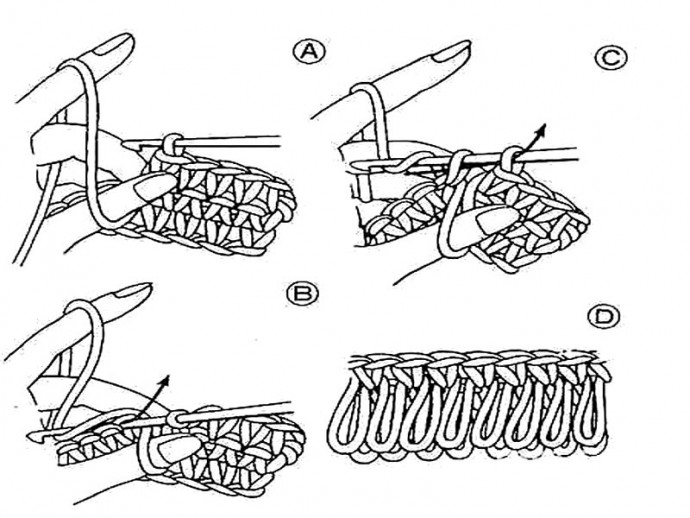 A

C

B

D