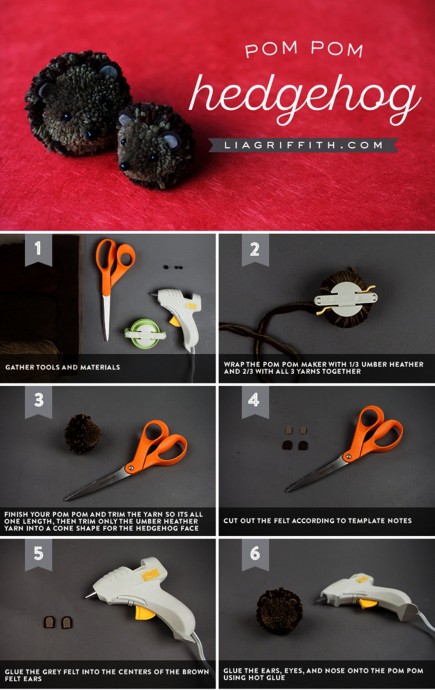 POM POM
hedgehog
LIAGRIFFITH.COM

1
GATHER TOOLS AND MATERIALS

2
WRAP THE POM POM MAKER WITH 1/3 UMBER HEATHER AND 2/3 WITH ALL 3 YARNS TOGETHER

3
FINISH YOUR POM POM AND TRIM THE YARN SO ITS ALL ONE LENGTH, THEN TRIM ONLY THE UMBER HEATHER YARN INTO A CONE SHAPE FOR THE HEDGEHOG FACE

4
CUT OUT THE FELT ACCORDING TO TEMPLATE NOTES

5
GLUE THE GREY FELT INTO THE CENTERS OF THE BROWN FELT EARS

6
GLUE THE EARS, EYES, AND NOSE ONTO THE POM POM USING HOT GLUE