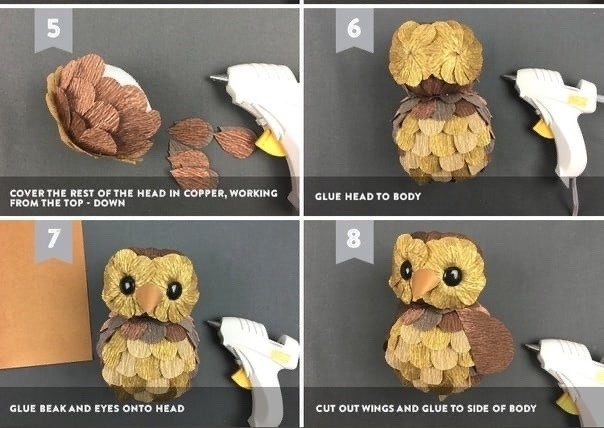 5

COVER THE REST OF THE HEAD IN COPPER, WORKING FROM THE TOP - DOWN

6

GLUE HEAD TO BODY

7

GLUE BEAK AND EYES ONTO HEAD

8

CUT OUT WINGS AND GLUE TO SIDE OF BODY