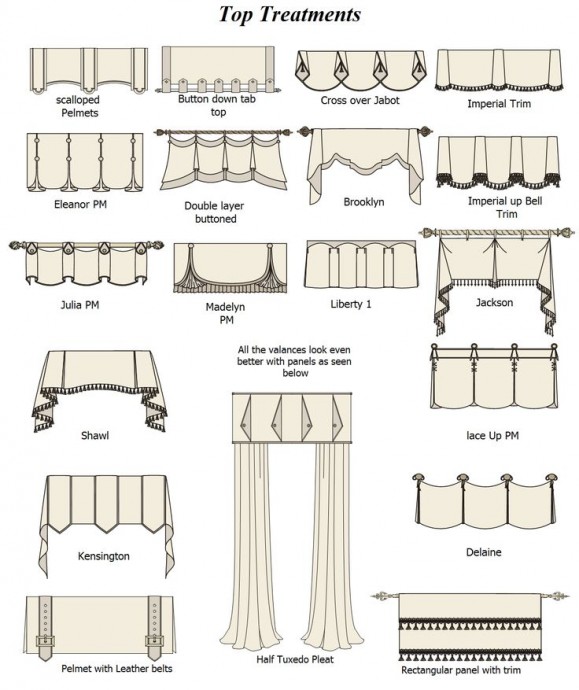 Top Treatments

scalloped Pelmets

Button down tab top

Cross over Jabot

Imperial Trim

Eleanor PM

Double layer buttoned

Brooklyn

Imperial up Bell Trim

Julia PM

Madelyn PM

Liberty 1

Jackson

All the valances look even better with panels as seen below

Shawl

lace Up PM

Kensington

Delaine

Pelmet with Leather belts

Half Tuxedo Pleat

Rectangular panel with trim