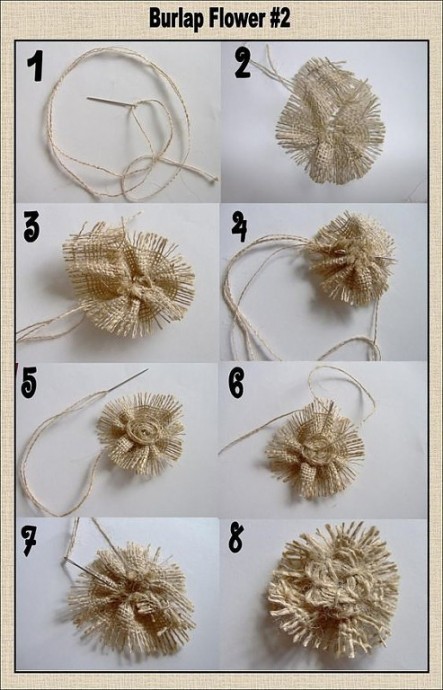 Burlap Flower #2

1

2

3

4

5

6

7

8