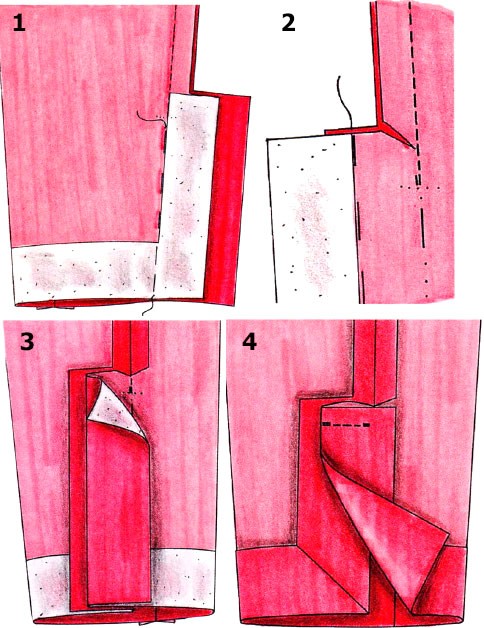 1

2

3

4