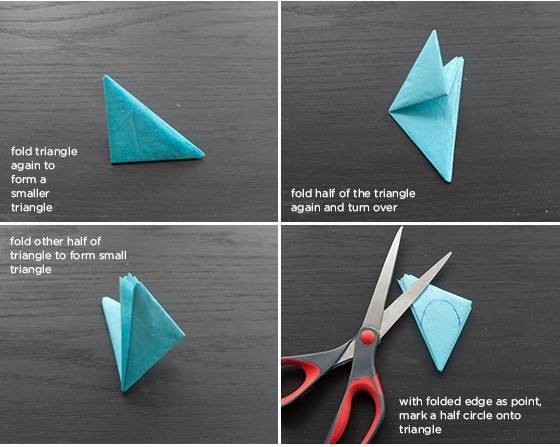 fold triangle again to form a smaller triangle

fold half of the triangle again and turn over

fold other half of triangle to form small triangle

with folded edge as point, mark a half circle onto triangle