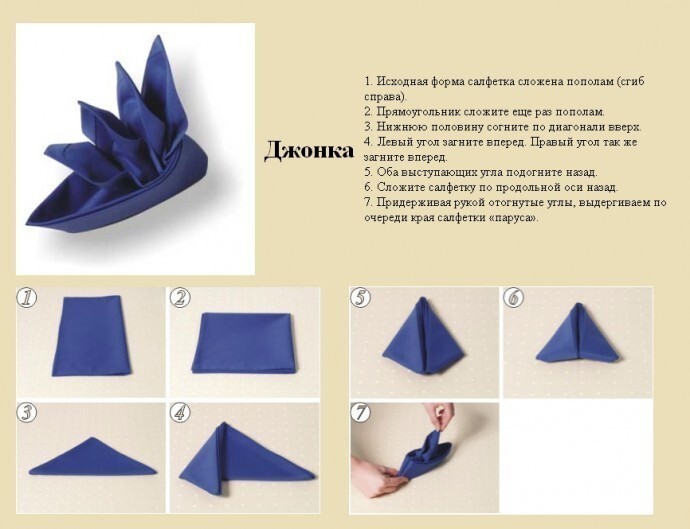 Джонка

1. Исходная форма салфетка сложена пополам (сгиб справа).
2. Прямоугольник сложите еще раз пополам.
3. Нижнюю половину согните по диагонали вверх.
4. Левый угол загните вперед. Правый угол так же загните вперед.
5. Оба выступающих угла подогните назад.
6. Сложите салфетку по продольной оси назад.
7. Придерживая рукой отогнутые углы, выдергиваем по очереди края салфетки «паруса».

1

2

3

4

5

6

7