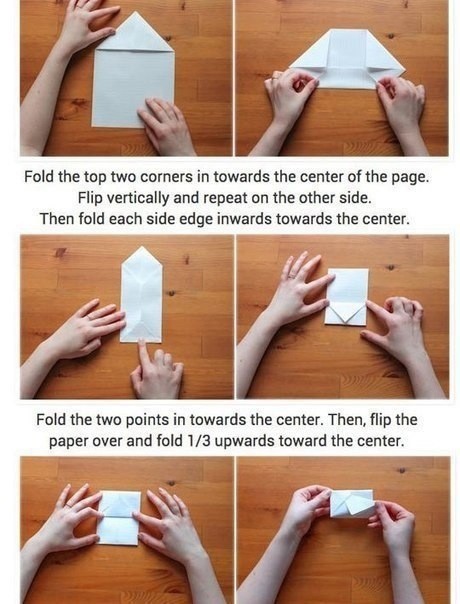 Fold the top two corners in towards the center of the page. Flip vertically and repeat on the other side. Then fold each side edge inwards towards the center.

Fold the two points in towards the center. Then, flip the paper over and fold 1/3 upwards toward the center.