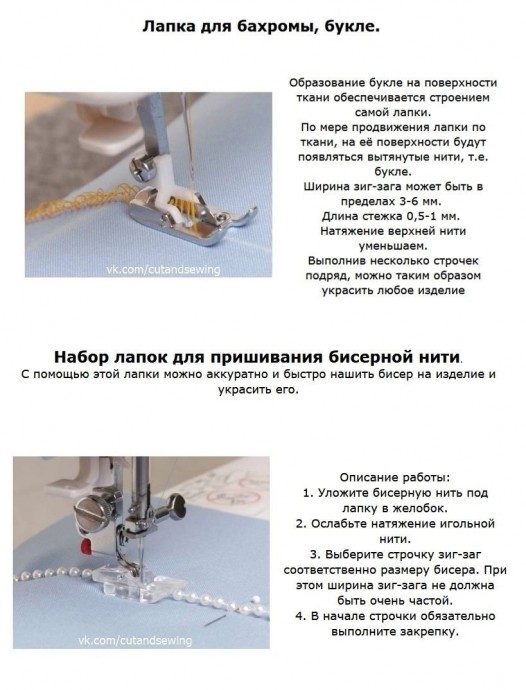 Лапка для бахромы, букле.

vk.com/cutandsewing

Образование букле на поверхности ткани обеспечивается строением самой лапки.
По мере продвижения лапки по ткани, на её поверхности будут появляться вытянутые нити, т.е. букле.
Ширина зиг-зага может быть в пределах 3-6 мм.
Длина стежка 0,5-1 мм.
Натяжение верхней нити уменьшаем.
Выполнив несколько строчек подряд, можно таким образом украсить любое изделие

Набор лапок для пришивания бисерной нити.
С помощью этой лапки можно аккуратно и быстро нашить бисер на изделие и украсить его.

vk.com/cutandsewing

Описание работы:
1. Уложите бисерную нить под лапку в желобок.
2. Ослабьте натяжение игольной нити.
3. Выберите строчку зиг-заг соответственно размеру бисера. При этом ширина зиг-зага не должна быть очень частой.
4. В начале строчки обязательно выполните закрепку.