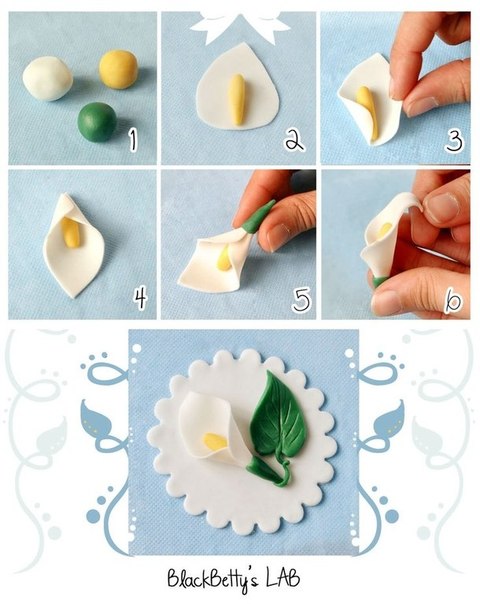 1

2

3

4

5

6

BlackBetty's LAB