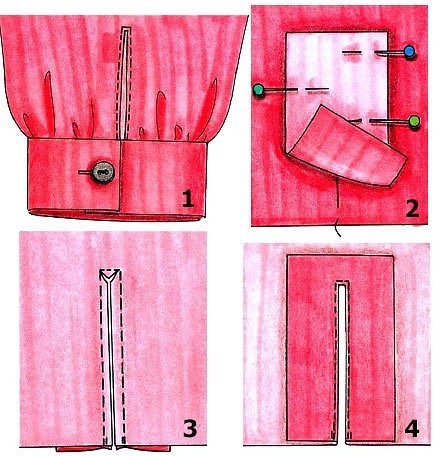 1

2

3

4