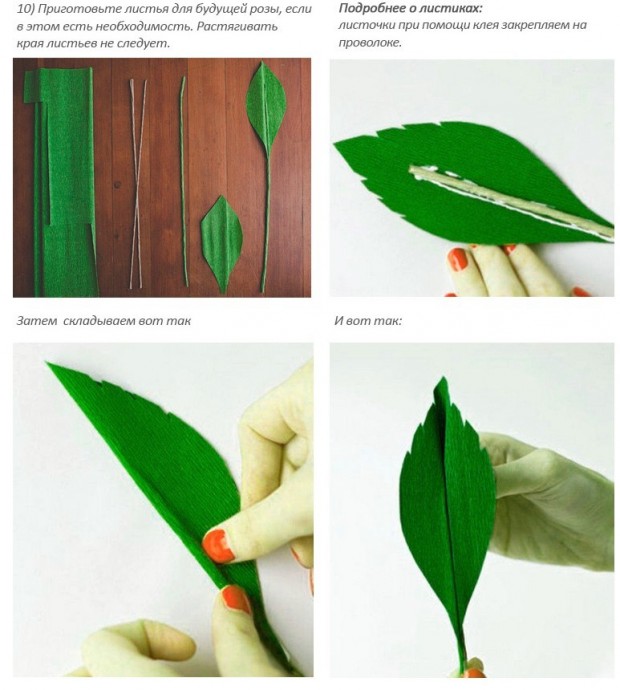 10) Приготовьте листья для будущей розы, если в этом есть необходимость. Растягивать края листьев не следует.

Подробнее о листиках:
листочки при помощи клея закрепляем на проволоке.

Затем складываем вот так

И вот так: