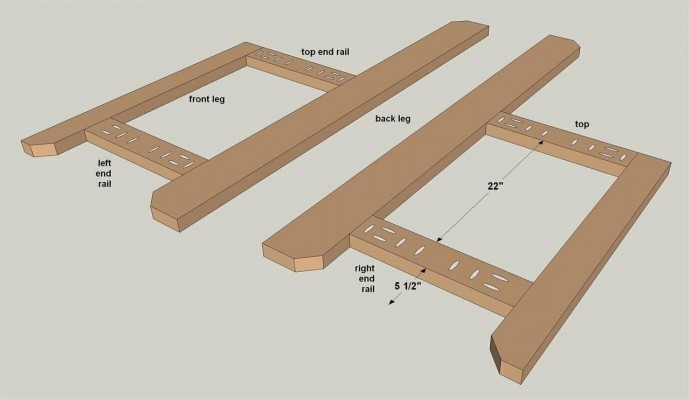 top end rail

front leg

back leg

top

left end rail

22"

right end rail

5 1/2"