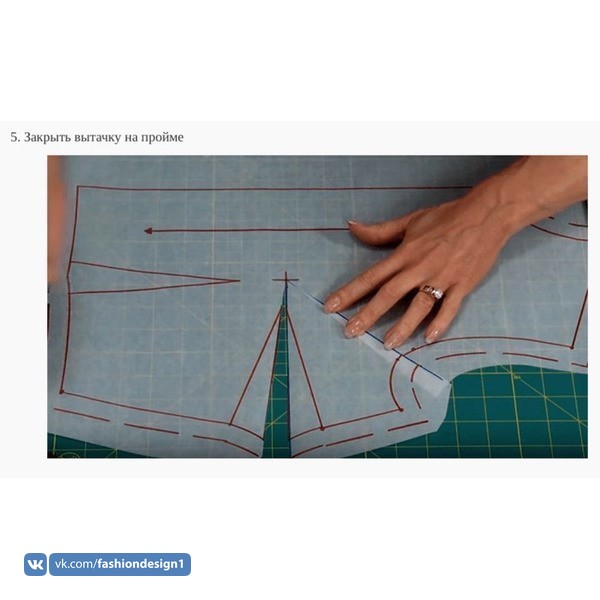 5. Закрыть вытачку на пройме

vk.com/fashiondesign1