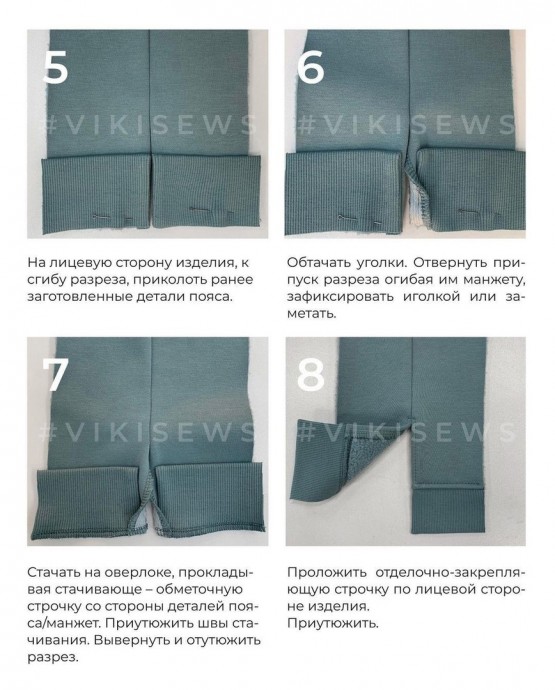 5

#VIKISEWS

На лицевую сторону изделия, к сгибу разреза, приколоть ранее заготовленные детали пояса.

6

#VIKISEWS

Обтачать уголки. Отвернуть припуск разреза огибая им манжету, зафиксировать иголкой или заметать.

7

#VIKISEWS

Стачать на оверлоке, прокладывая стачивающе – обметочную строчку со стороны деталей пояса/манжет. Приутюжить швы стачивания. Вывернуть и отутюжить разрез.

8

#VIKISEWS

Проложить отделочно-закрепляющую строчку по лицевой стороне изделия.
Приутюжить.