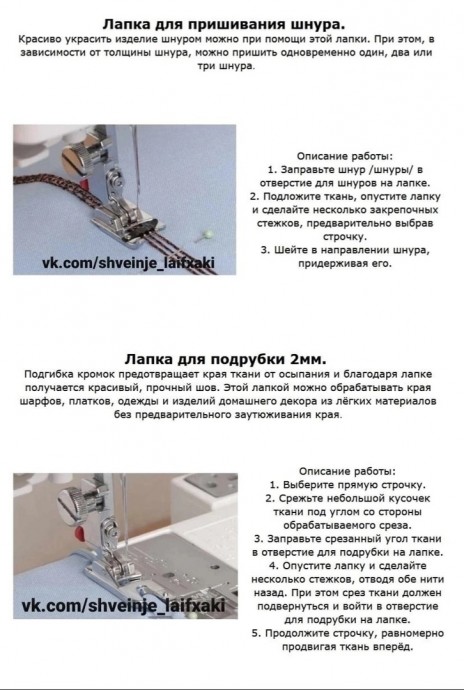 Лапка для пришивания шнура.

Красиво украсить изделие шнуром можно при помощи этой лапки. При этом, в зависимости от толщины шнура, можно пришить одновременно один, два или три шнура.

vk.com/shveinje_laifxaki

Описание работы:
1. Заправьте шнур /шнуры/ в отверстие для шнуров на лапке.
2. Подложите ткань, опустите лапку и сделайте несколько закрепочных стежков, предварительно выбрав строчку.
3. Шейте в направлении шнура, придерживая его.

Лапка для подрубки 2мм.

Подгибка кромок предотвращает края ткани от осыпания и благодаря лапке получается красивый, прочный шов. Этой лапкой можно обрабатывать края шарфов, платков, одежды и изделий домашнего декора из лёгких материалов без предварительного заутюживания края.

vk.com/shveinje_laifxaki

Описание работы:
1. Выберите прямую строчку.
2. Срежьте небольшой кусочек ткани под углом со стороны обрабатываемого среза.
3. Заправьте срезанный угол ткани в отверстие для подрубки на лапке.
4. Опустите лапку и сделайте несколько стежков, отводя обе нити назад. При этом срез ткани должен подвернуться и войти в отверстие для подрубки на лапке.
5. Продолжите строчку, равномерно продвигая ткань вперёд.