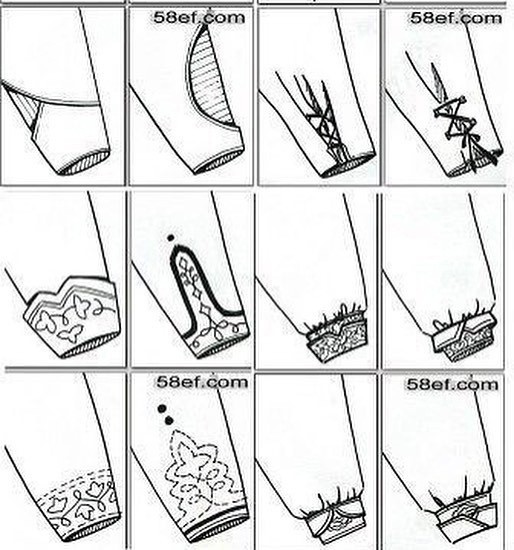 58ef.com

58ef.com

58ef.com

58ef.com