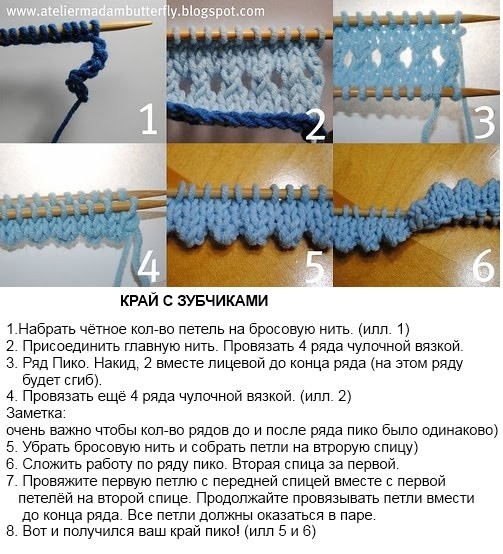 www.ateliermadambutterfly.blogspot.com

1

2

3

4

5

6

КРАЙ С ЗУБЧИКАМИ

1.Набрать чётное кол-во петель на бросовую нить. (илл. 1)
2. Присоединить главную нить. Провязать 4 ряда чулочной вязкой.
3. Ряд Пико. Накид, 2 вместе лицевой до конца ряда (на этом ряду будет сгиб).
4. Провязать ещё 4 ряда чулочной вязкой. (илл. 2)
Заметка:
очень важно чтобы кол-во рядов до и после ряда пико было одинаково)
5. Убрать бросовую нить и собрать петли на втрорую спицу)
6. Сложить работу по ряду пико. Вторая спица за первой.
7. Провяжите первую петлю с передней спицей вместе с первой петелёй на второй спице. Продолжайте провязывать петли вмести до конца ряда. Все петли должны оказаться в паре.
8. Вот и получился ваш край пико! (илл 5 и 6)