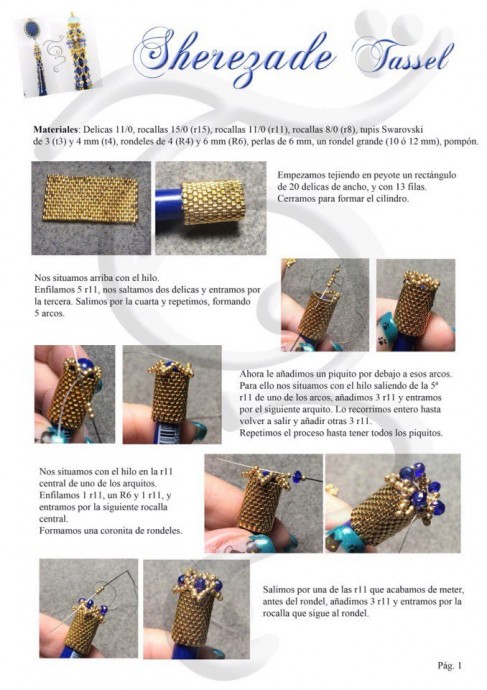 Sherezade Tassel

**Materiales**: Delicas 11/0, rocallas 15/0 (r15), rocallas 11/0 (r11), rocallas 8/0 (r8), tupis Swarovski de 3 (t3) y 4 mm (t4), rondeles de 4 (R4) y 6 mm (R6), perlas de 6 mm, un rondel grande (10 ó 12 mm), pompón.

Empezamos tejiendo en peyote un rectángulo de 20 delicas de ancho, y con 13 filas. Cerramos para formar el cilindro.

Nos situamos arriba con el hilo. Enfilamos 5 r11, nos saltamos dos delicas y entramos por la tercera. Salimos por la cuarta y repetimos, formando 5 arcos.

Ahora le añadimos un piquito por debajo a esos arcos. Para ello nos situamos con el hilo saliendo de la 5ª r11 de uno de los arcos, añadimos 3 r11 y entramos por el siguiente arquito. Lo recorrimos entero hasta volver a salir y añadir otras 3 r11. Repetimos el proceso hasta tener todos los piquitos.

Nos situamos con el hilo en la r11 central de uno de los arquitos. Enfilamos 1 r11, un R6 y 1 r11, y entramos por la siguiente rocalla central. Formamos una coronita de rondeles.

Salimos por una de las r11 que acabamos de meter, antes del rondel, añadimos 3 r11 y entramos por la rocalla que sigue al rondel.

Pág. 1