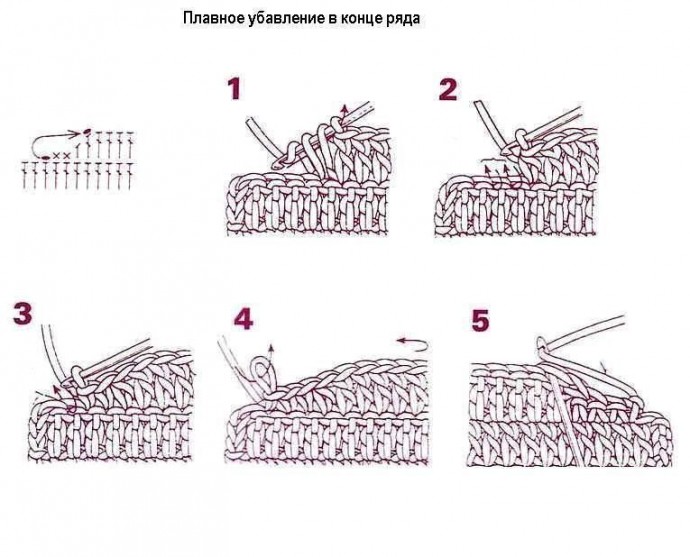 Плавное убавление в конце ряда

1

2

3

4

5