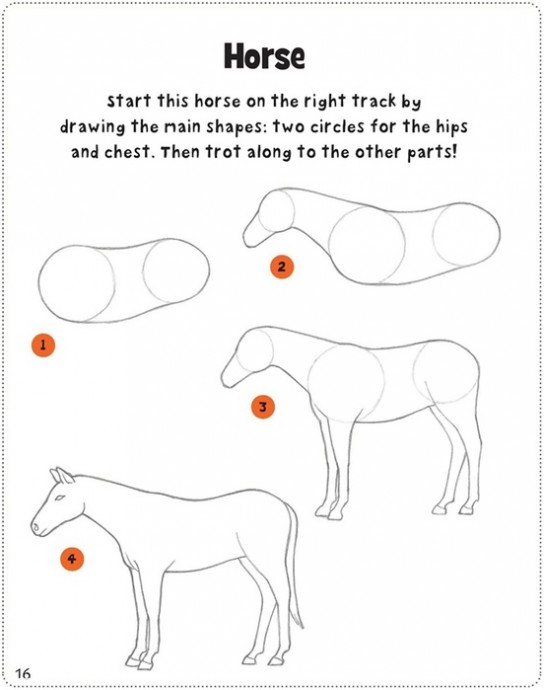 Horse

Start this horse on the right track by drawing the main shapes: two circles for the hips and chest. Then trot along to the other parts!

1

2

3

4

16