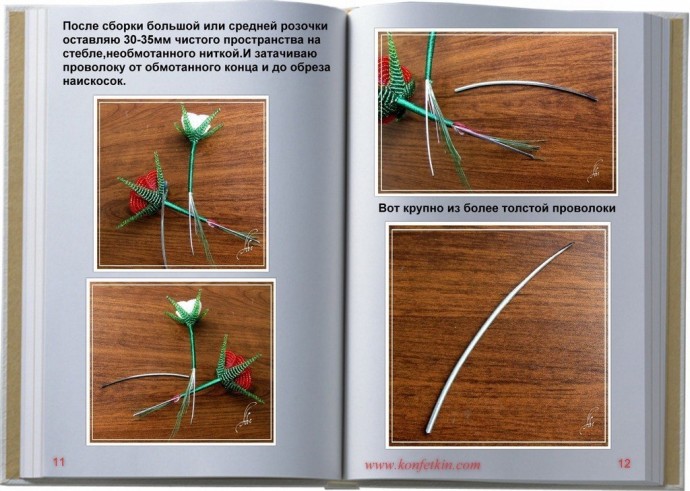 После сборки большой или средней розочки оставляю 30-35мм чистого пространства на стебле,необмотанного ниткой.И затачиваю проволоку от обмотанного конца и до обреза наискосок.

11

Вот крупно из более толстой проволоки

www.konfetkin.com

12