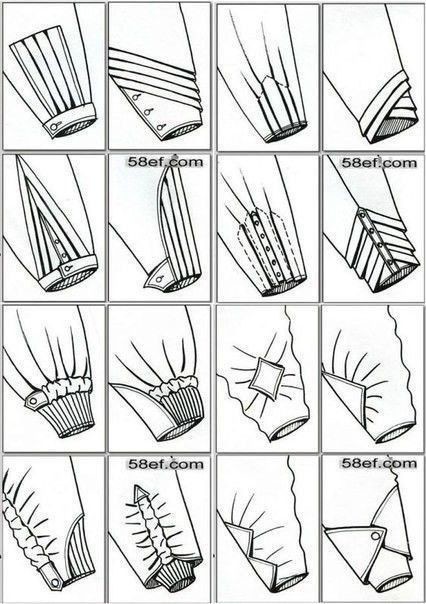 58ef.com

58ef.com

58ef.com

58ef.com