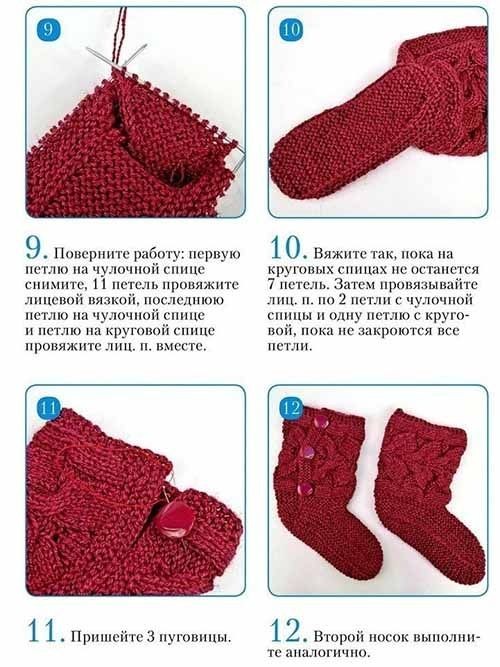 9

10

9. Поверните работу: первую петлю на чулочной спице снимите, 11 петель провяжите лицевой вязкой, последнюю петлю на чулочной спице и петлю на круговой спице провяжите лиц. п. вместе.

10. Вяжите так, пока на круговых спицах не останется 7 петель. Затем провязывайте лиц. п. по 2 петли с чулочной спицы и одну петлю с круговой, пока не закроются все петли.

11

12

11. Пришейте 3 пуговицы.

12. Второй носок выполните аналогично.