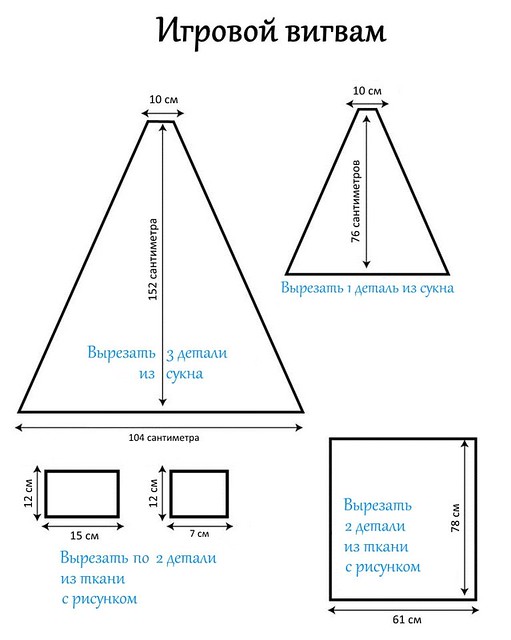 Игровой вигвам

10 см

152 сантиметра

Вырезать 3 детали из сукна

104 сантиметра

10 см

76 сантиметров

Вырезать 1 деталь из сукна

12 см

15 см

12 см

7 см

Вырезать по 2 детали из ткани с рисунком

Вырезать 2 детали из ткани с рисунком

78 см

61 см