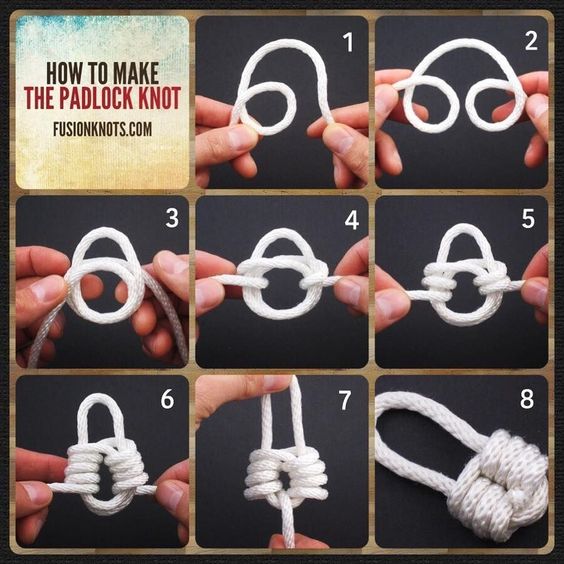 HOW TO MAKE
THE PADLOCK KNOT
FUSIONKNOTS.COM

1

2

3

4

5

6

7

8