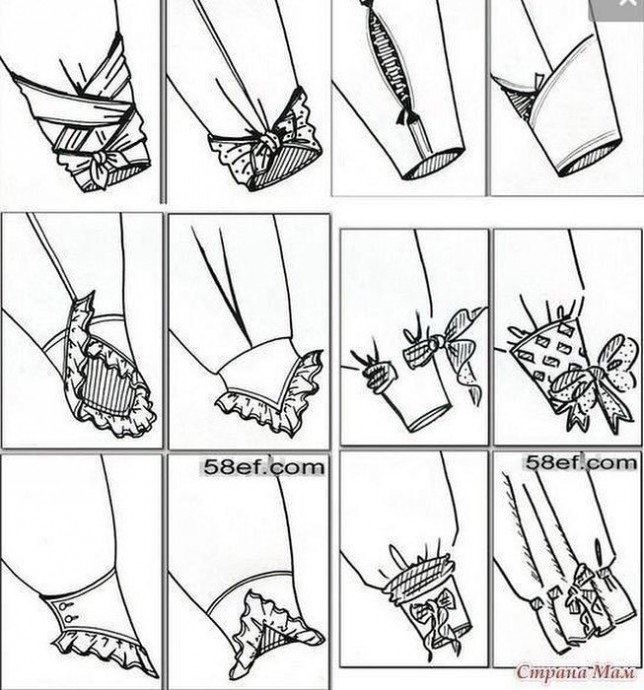 58ef.com

58ef.com

Страна Мам