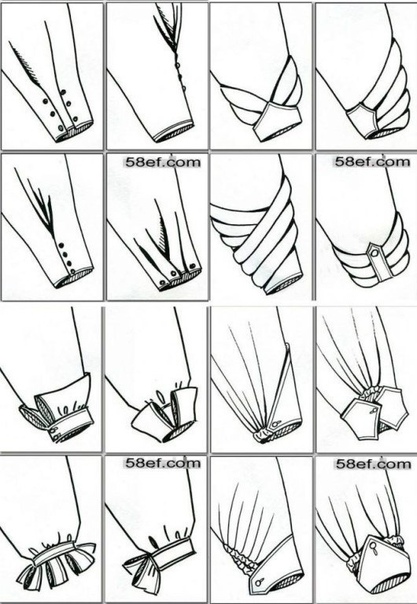 58ef.com
58ef.com
58ef.com
58ef.com