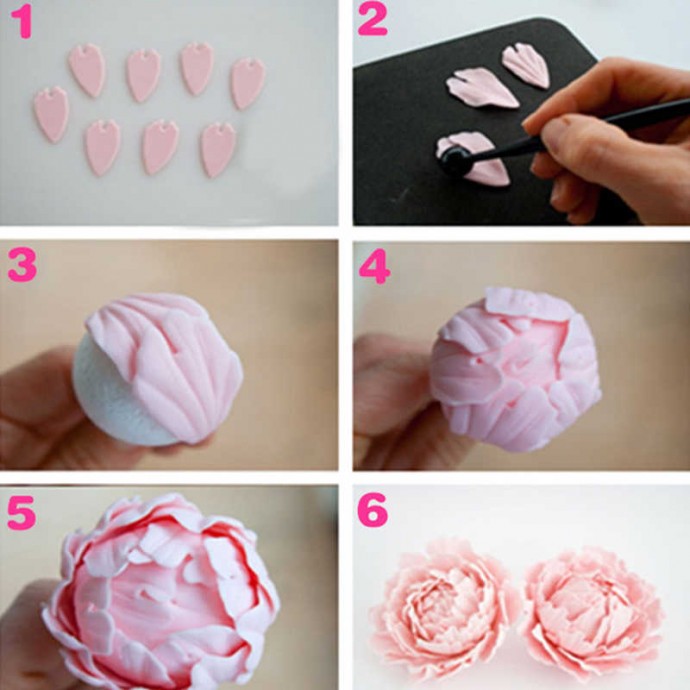 1

2

3

4

5

6