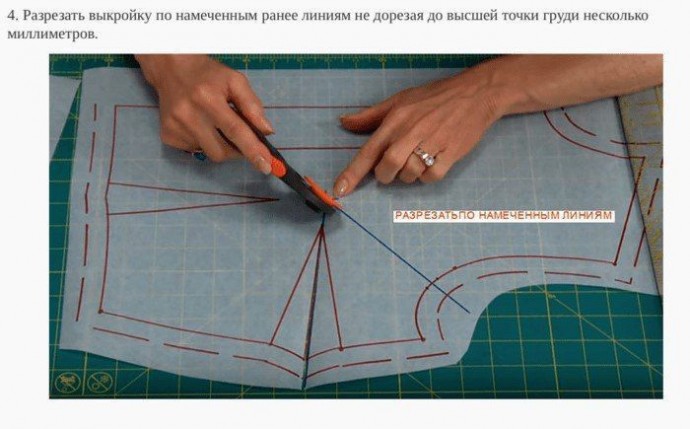 4. Разрезать выкройку по намеченным ранее линиям не дорезая до высшей точки груди несколько миллиметров.

РАЗРЕЗАТЬПО НАМЕЧЕННЫМ ЛИНИЯМ