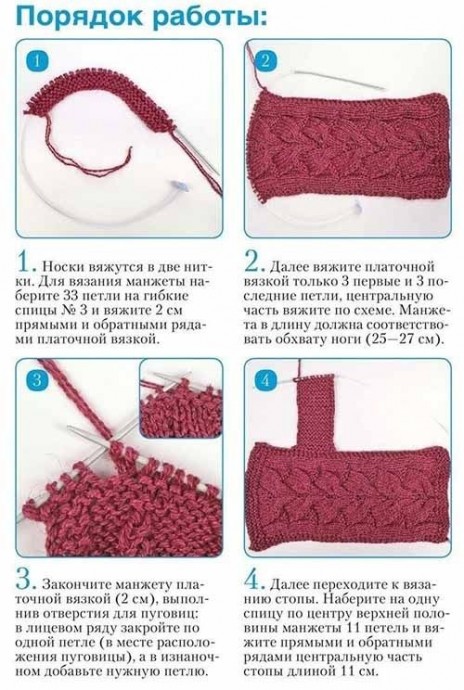 Порядок работы:

1

2

1. Носки вяжутся в две нитки. Для вязания манжеты наберите 33 петли на гибкие спицы № 3 и вяжите 2 см прямыми и обратными рядами платочной вязкой.

2. Далее вяжите платочной вязкой только 3 первые и 3 последние петли, центральную часть вяжите по схеме. Манжета в длину должна соответствовать обхвату ноги (25—27 см).

3

4

3. Закончите манжету платочной вязкой (2 см), выполнив отверстия для пуговиц: в лицевом ряду закройте по одной петле (в месте расположения пуговицы), а в изнаночном добавьте нужную петлю.

4. Далее переходите к вязанию стопы. Наберите на одну спицу по центру верхней половины манжеты 11 петель и вяжите прямыми и обратными рядами центральную часть стопы длиной 11 см.