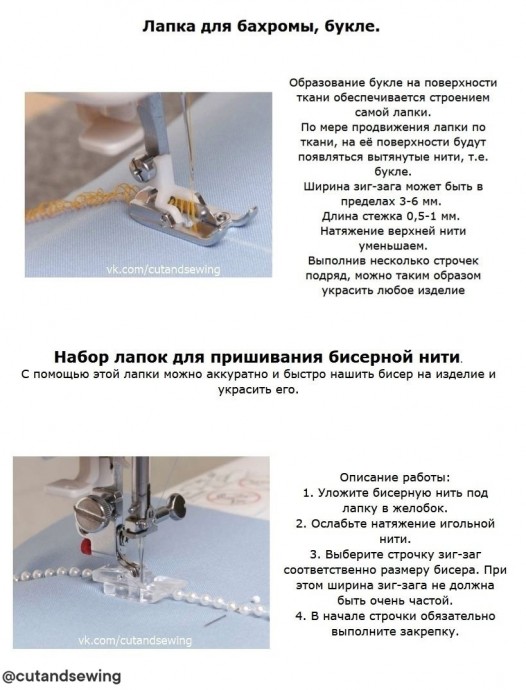 Лапка для бахромы, букле.

vk.com/cutandsewing

Образование букле на поверхности ткани обеспечивается строением самой лапки.
По мере продвижения лапки по ткани, на её поверхности будут появляться вытянутые нити, т.е. букле.
Ширина зиг-зага может быть в пределах 3-6 мм.
Длина стежка 0,5-1 мм.
Натяжение верхней нити уменьшаем.
Выполнив несколько строчек подряд, можно таким образом украсить любое изделие

Набор лапок для пришивания бисерной нити.
С помощью этой лапки можно аккуратно и быстро нашить бисер на изделие и украсить его.

vk.com/cutandsewing

Описание работы:
1. Уложите бисерную нить под лапку в желобок.
2. Ослабьте натяжение игольной нити.
3. Выберите строчку зиг-заг соответственно размеру бисера. При этом ширина зиг-зага не должна быть очень частой.
4. В начале строчки обязательно выполните закрепку.

@cutandsewing