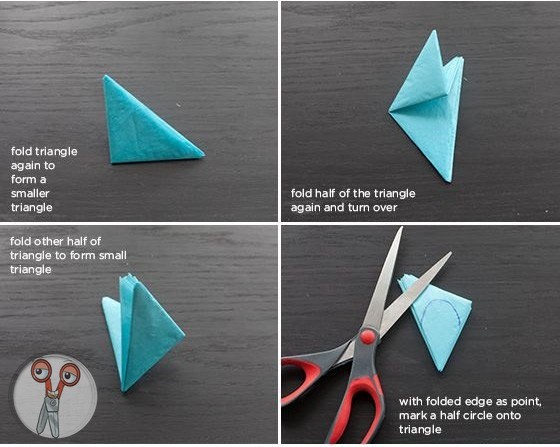 fold triangle again to form a smaller triangle

fold half of the triangle again and turn over

fold other half of triangle to form small triangle

with folded edge as point, mark a half circle onto triangle