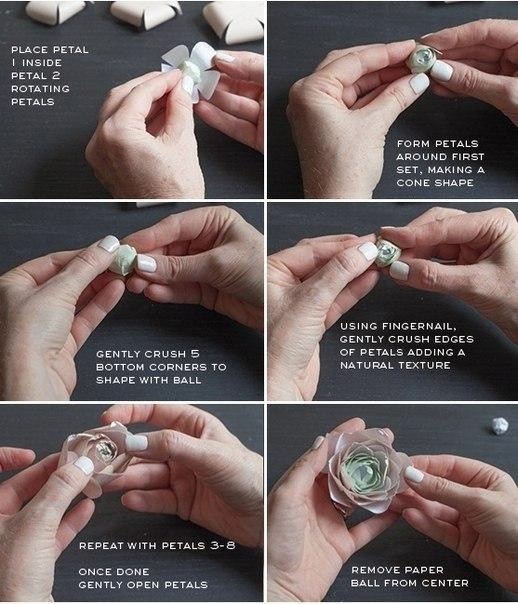 PLACE PETAL 1 INSIDE PETAL 2 ROTATING PETALS

FORM PETALS AROUND FIRST SET, MAKING A CONE SHAPE

GENTLY CRUSH 5 BOTTOM CORNERS TO SHAPE WITH BALL

USING FINGERNAIL, GENTLY CRUSH EDGES OF PETALS ADDING A NATURAL TEXTURE

REPEAT WITH PETALS 3-8

ONCE DONE GENTLY OPEN PETALS

REMOVE PAPER BALL FROM CENTER