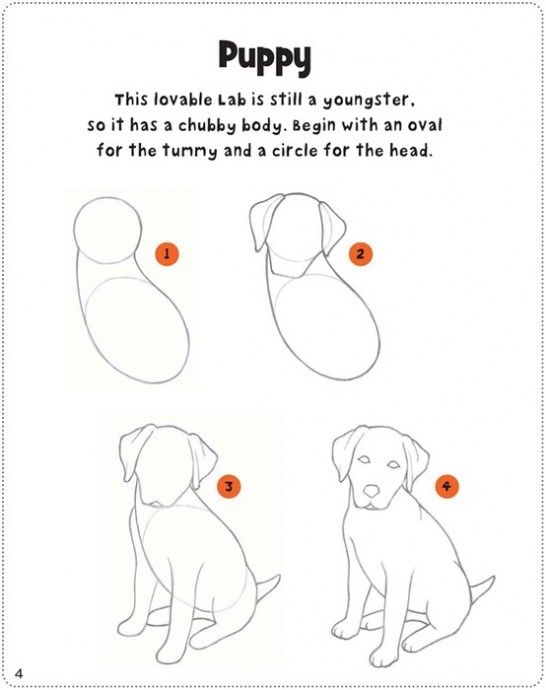 Puppy

This lovable Lab is still a youngster, so it has a chubby body. Begin with an oval for the tummy and a circle for the head.

1

2

3

4

4