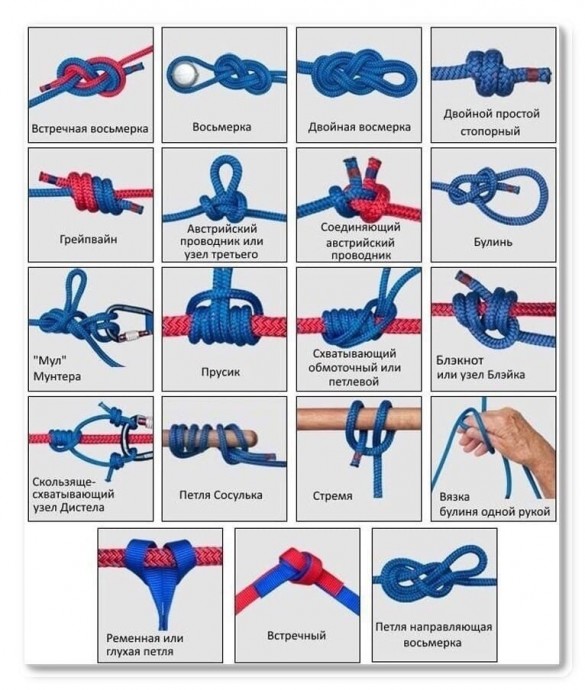 Встречная восьмерка

Восьмерка

Двойная восмерка

Двойной простой стопорный

Грейпвайн

Австрийский проводник или узел третьего

Соединяющий австрийский проводник

Булинь

"Мул" Мунтера

Прусик

Схватывающий обмоточный или петлевой

Блэкнот или узел Блэйка

Скользяще-схватывающий узел Дистела

Петля Сосулька

Стремя

Вязка булиня одной рукой

Ременная или глухая петля

Встречный

Петля направляющая восьмерка