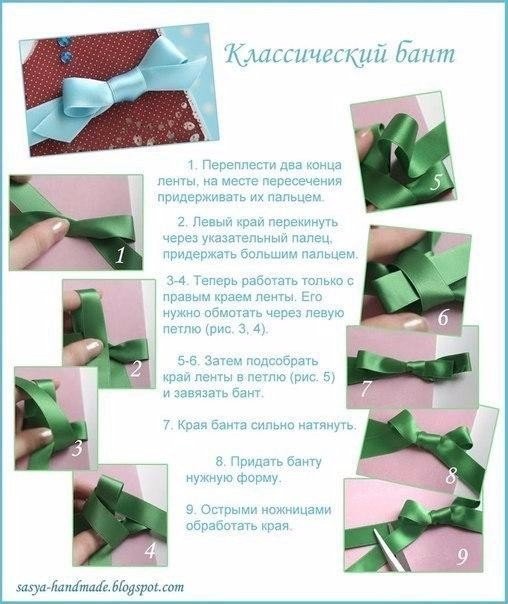 Классический бант

1. Переплести два конца ленты, на месте пересечения придерживать их пальцем.

2. Левый край перекинуть через указательный палец, придержать большим пальцем.

3-4. Теперь работать только с правым краем ленты. Его нужно обмотать через левую петлю (рис. 3, 4).

5-6. Затем подсобрать край ленты в петлю (рис. 5) и завязать бант.

7. Края банта сильно натянуть.

8. Придать банту нужную форму.

9. Острыми ножницами обработать края.

1
2
3
4
5
6
7
8
9

sasya-handmade.blogspot.com