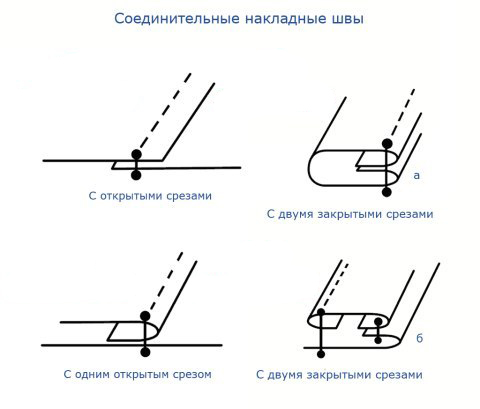 Соединительные накладные швы

С открытыми срезами

а

С двумя закрытыми срезами

С одним открытым срезом

б

С двумя закрытыми срезами