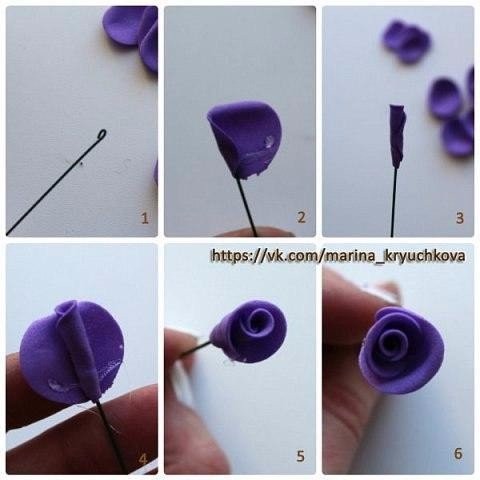 1

2

3

https://vk.com/marina_kryuchkova

4

5

6