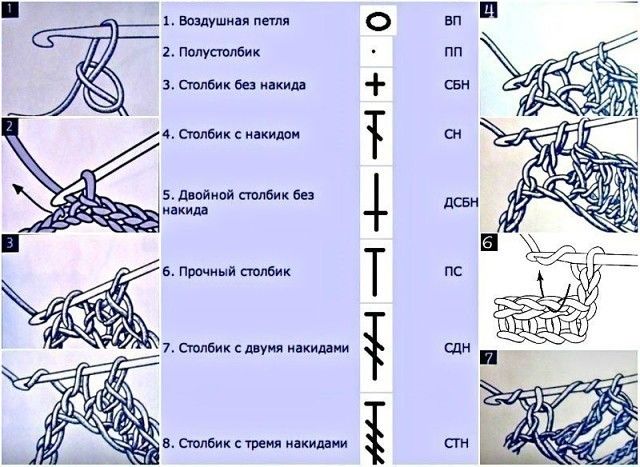 1

2

3

1. Воздушная петля

ВП

2. Полустолбик

ПП

3. Столбик без накида

СБН

4. Столбик с накидом

СН

5. Двойной столбик без накида

ДСБН

6. Прочный столбик

ПС

7. Столбик с двумя накидами

СДН

8. Столбик с тремя накидами

СТН

4

6

7