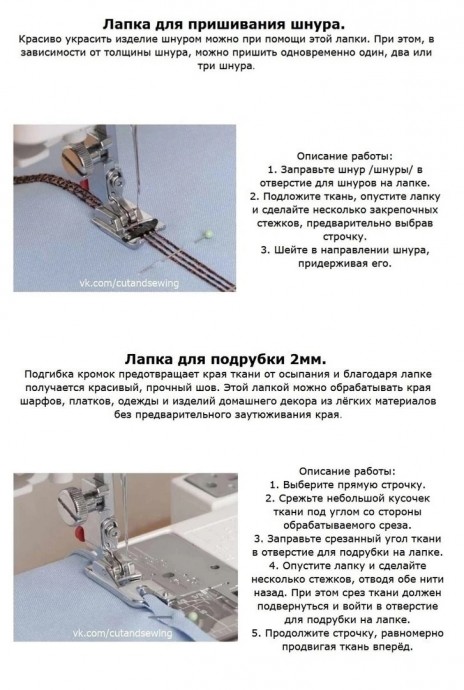 Лапка для пришивания шнура.
Красиво украсить изделие шнуром можно при помощи этой лапки. При этом, в зависимости от толщины шнура, можно пришить одновременно один, два или три шнура.

vk.com/cutandsewing

Описание работы:
1. Заправьте шнур /шнуры/ в отверстие для шнуров на лапке.
2. Подложите ткань, опустите лапку и сделайте несколько закрепочных стежков, предварительно выбрав строчку.
3. Шейте в направлении шнура, придерживая его.

Лапка для подрубки 2мм.
Подгибка кромок предотвращает края ткани от осыпания и благодаря лапке получается красивый, прочный шов. Этой лапкой можно обрабатывать края шарфов, платков, одежды и изделий домашнего декора из лёгких материалов без предварительного заутюживания края.

vk.com/cutandsewing

Описание работы:
1. Выберите прямую строчку.
2. Срежьте небольшой кусочек ткани под углом со стороны обрабатываемого среза.
3. Заправьте срезанный угол ткани в отверстие для подрубки на лапке.
4. Опустите лапку и сделайте несколько стежков, отводя обе нити назад. При этом срез ткани должен подвернуться и войти в отверстие для подрубки на лапке.
5. Продолжите строчку, равномерно продвигая ткань вперёд.