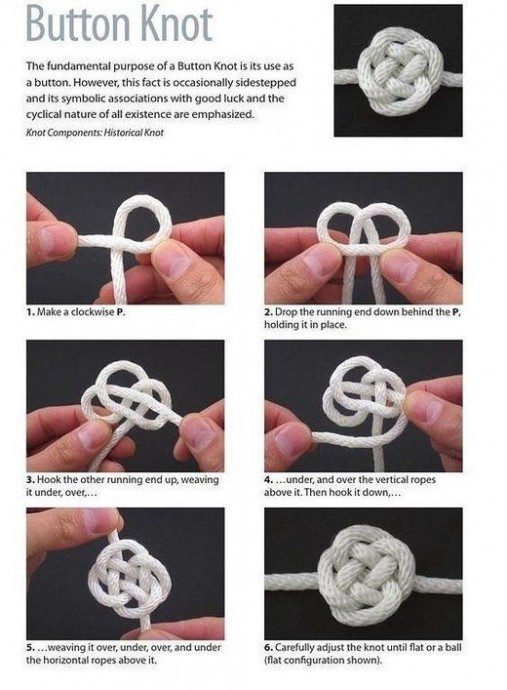 Button Knot

The fundamental purpose of a Button Knot is its use as a button. However, this fact is occasionally sidestepped and its symbolic associations with good luck and the cyclical nature of all existence are emphasized.

Knot Components: Historical Knot

1. Make a clockwise P.

2. Drop the running end down behind the P, holding it in place.

3. Hook the other running end up, weaving it under, over,...

4. ...under, and over the vertical ropes above it. Then hook it down,...

5. ...weaving it over, under, over, and under the horizontal ropes above it.

6. Carefully adjust the knot until flat or a ball (flat configuration shown).