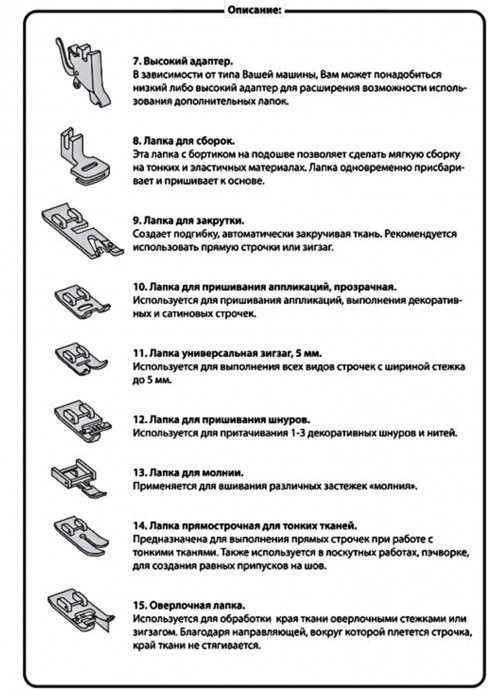 Описание:

7. Высокий адаптер.
В зависимости от типа Вашей машины, Вам может понадобиться низкий либо высокий адаптер для расширения возможности использования дополнительных лапок.

8. Лапка для сборок.
Эта лапка с бортиком на подошве позволяет сделать мягкую сборку на тонких и эластичных материалах. Лапка одновременно присбаривает и пришивает к основе.

9. Лапка для закрутки.
Создает подгибку, автоматически закручивая ткань. Рекомендуется использовать прямую строчки или зигзаг.

10. Лапка для пришивания аппликаций, прозрачная.
Используется для пришивания аппликаций, выполнения декоративных и сатиновых строчек.

11. Лапка универсальная зигзаг, 5 мм.
Используется для выполнения всех видов строчек с шириной стежка до 5 мм.

12. Лапка для пришивания шнуров.
Используется для притачивания 1-3 декоративных шнуров и нитей.

13. Лапка для молнии.
Применяется для вшивания различных застежек «молния».

14. Лапка прямострочная для тонких тканей.
Предназначена для выполнения прямых строчек при работе с тонкими тканями. Также используется в лоскутных работах, пэчворке, для создания равных припусков на шов.

15. Оверлочная лапка.
Используется для обработки края ткани оверлочными стежками или зигзагом. Благодаря направляющей, вокруг которой плетется строчка, край ткани не стягивается.