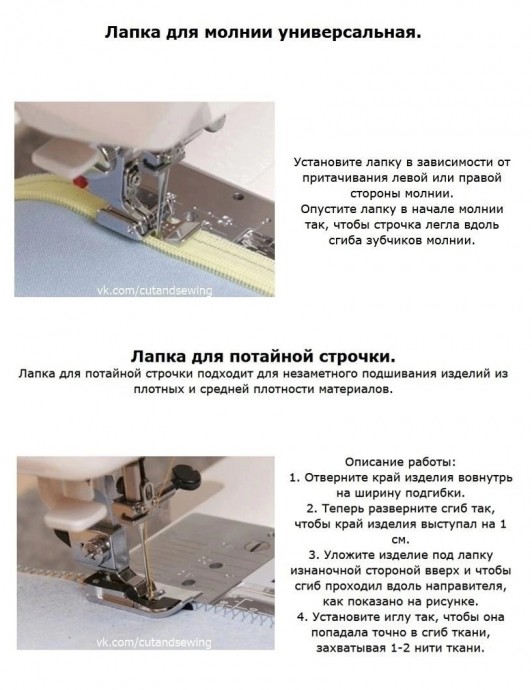 Лапка для молнии универсальная.

vk.com/cutandsewing

Установите лапку в зависимости от притачивания левой или правой стороны молнии.
Опустите лапку в начале молнии так, чтобы строчка легла вдоль сгиба зубчиков молнии.

Лапка для потайной строчки.
Лапка для потайной строчки подходит для незаметного подшивания изделий из плотных и средней плотности материалов.

vk.com/cutandsewing

Описание работы:
1. Отверните край изделия вовнутрь на ширину подгибки.
2. Теперь разверните сгиб так, чтобы край изделия выступал на 1 см.
3. Уложите изделие под лапку изнаночной стороной вверх и чтобы сгиб проходил вдоль направителя, как показано на рисунке.
4. Установите иглу так, чтобы она попадала точно в сгиб ткани, захватывая 1-2 нити ткани.