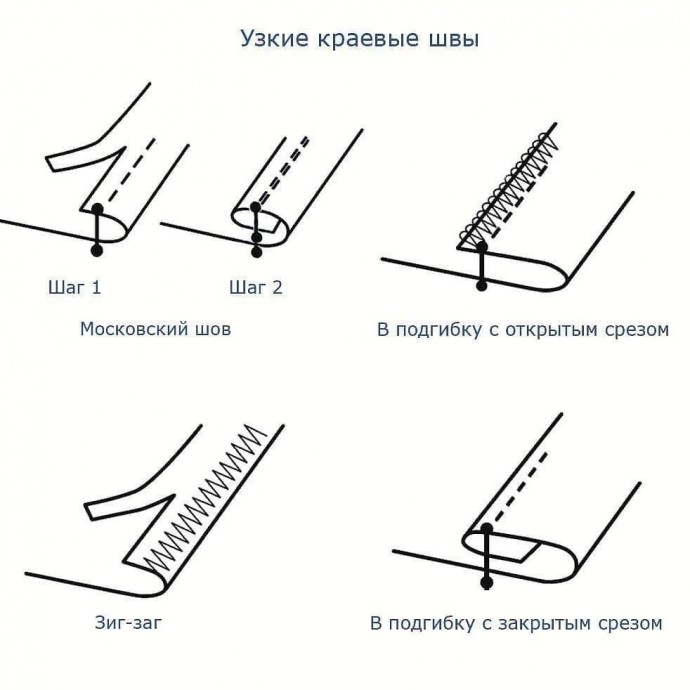 Узкие краевые швы

Шаг 1

Шаг 2

Московский шов

В подгибку с открытым срезом

Зиг-заг

В подгибку с закрытым срезом