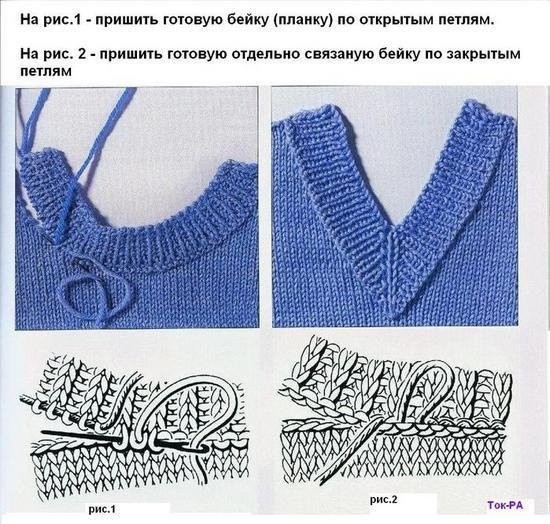 На рис.1 - пришить готовую бейку (планку) по открытым петлям.

На рис. 2 - пришить готовую отдельно связаную бейку по закрытым петлям

рис.1

рис.2

Ток-РА