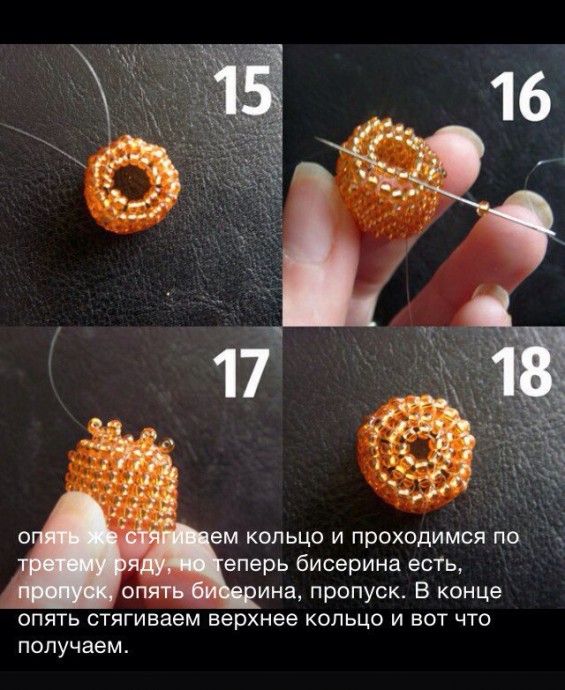 15

16

17

18

опять же стягиваем кольцо и проходимся по третему ряду, но теперь бисерина есть, пропуск, опять бисерина, пропуск. В конце опять стягиваем верхнее кольцо и вот что получаем.