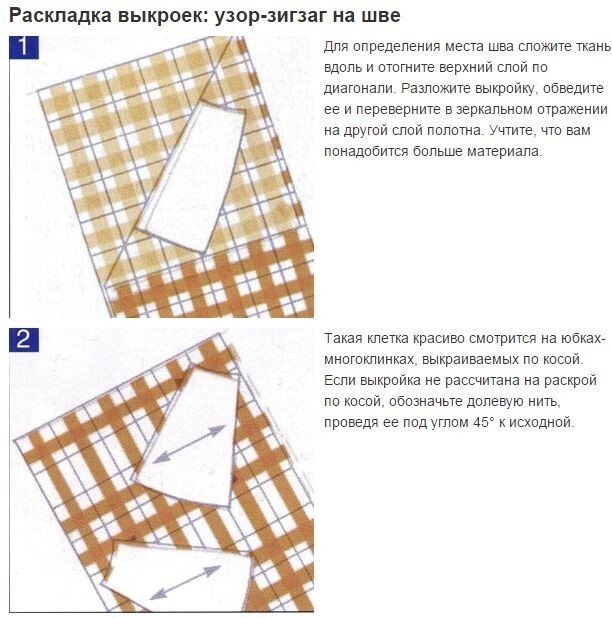 Раскладка выкроек: узор-зигзаг на шве

1

Для определения места шва сложите ткань вдоль и отогните верхний слой по диагонали. Разложите выкройку, обведите ее и переверните в зеркальном отражении на другой слой полотна. Учтите, что вам понадобится больше материала.

2

Такая клетка красиво смотрится на юбках-многоклинках, выкраиваемых по косой. Если выкройка не рассчитана на раскрой по косой, обозначьте долевую нить, проведя ее под углом 45° к исходной.