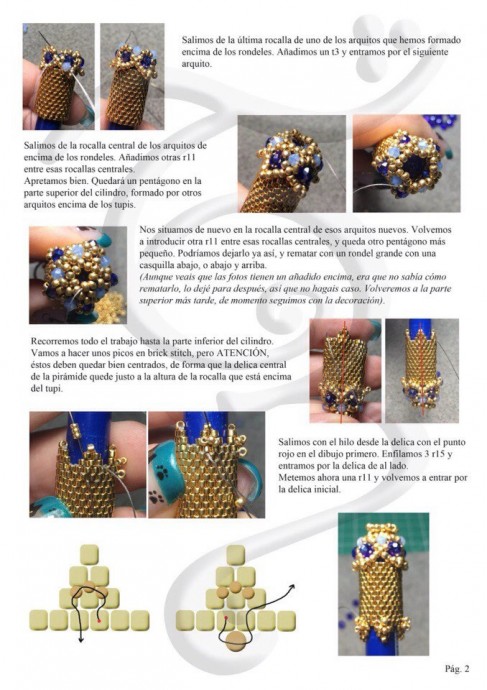 Salimos de la última rocalla de uno de los arquitos que hemos formado encima de los rondeles. Añadimos un t3 y entramos por el siguiente arquito.

Salimos de la rocalla central de los arquitos de encima de los rondeles. Añadimos otras r11 entre esas rocallas centrales.
Apretamos bien. Quedará un pentágono en la parte superior del cilindro, formado por otros arquitos encima de los tupis.

Nos situamos de nuevo en la rocalla central de esos arquitos nuevos. Volvemos a introducir otra r11 entre esas rocallas centrales, y queda otro pentágono más pequeño. Podríamos dejarlo ya así, y rematar con un rondel grande con una casquilla abajo, o abajo y arriba.
(Aunque veais que las fotos tienen un añadido encima, era que no sabía cómo rematarlo, lo dejé para después, así que no hagais caso. Volveremos a la parte superior más tarde, de momento seguimos con la decoración).

Recorremos todo el trabajo hasta la parte inferior del cilindro. Vamos a hacer unos picos en brick stitch, pero ATENCIÓN, éstos deben quedar bien centrados, de forma que la delica central de la pirámide quede justo a la altura de la rocalla que está encima del tupi.

Salimos con el hilo desde la delica con el punto rojo en el dibujo primero. Enfilamos 3 r15 y entramos por la delica de al lado.
Metemos ahora una r11 y volvemos a entrar por la delica inicial.

Pág. 2